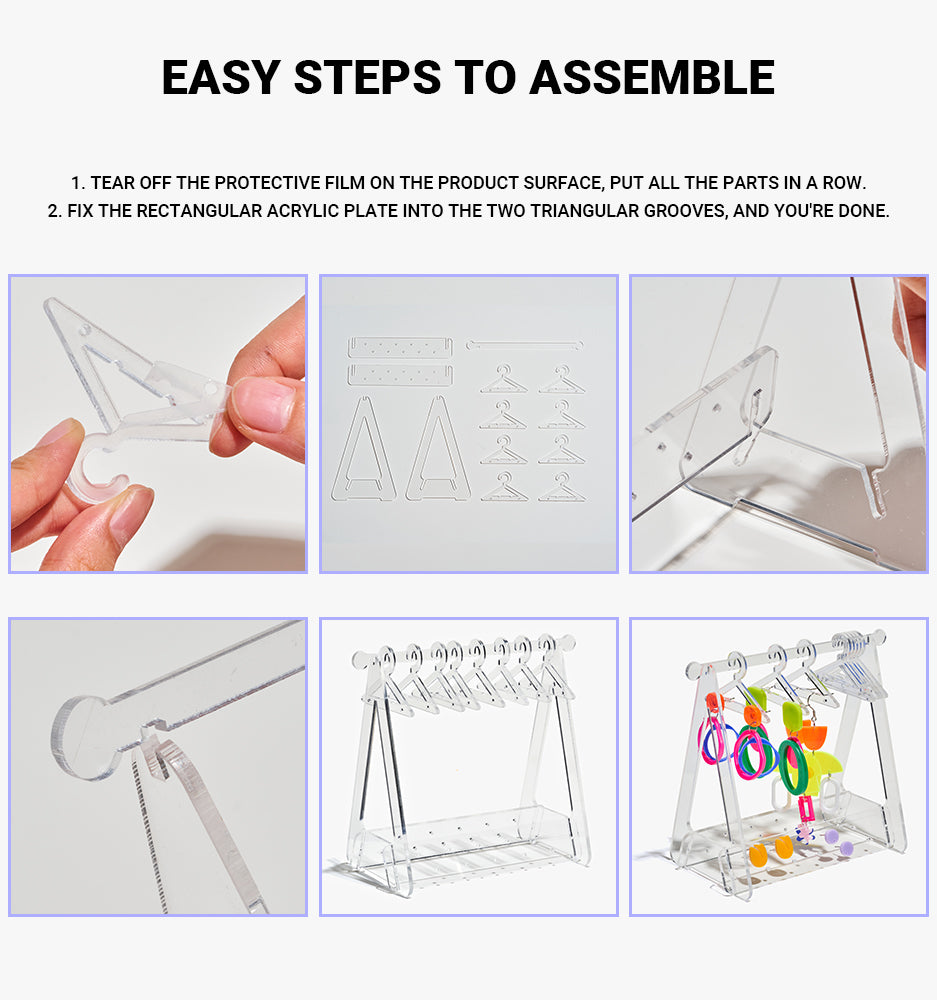 EASY STEPS TO ASSEMBLE

1. TEAR OFF THE PROTECTIVE FILM ON THE PRODUCT SURFACE, PUT ALL THE PARTS IN A ROW.
2. FIX THE RECTANGULAR ACRYLIC PLATE INTO THE TWO TRIANGULAR GROOVES, AND YOU'RE DONE.